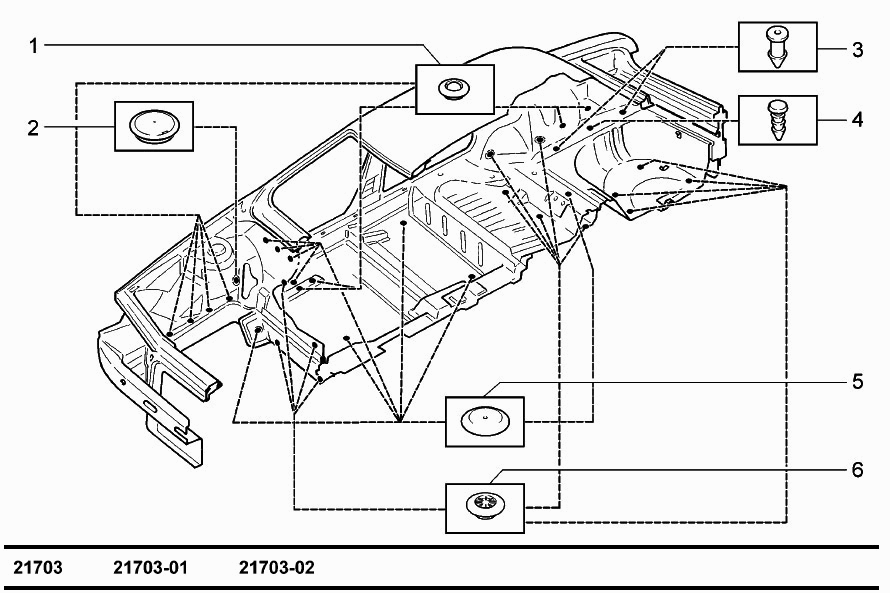 1
2
3
4
5
6

21703 21703-01 21703-02