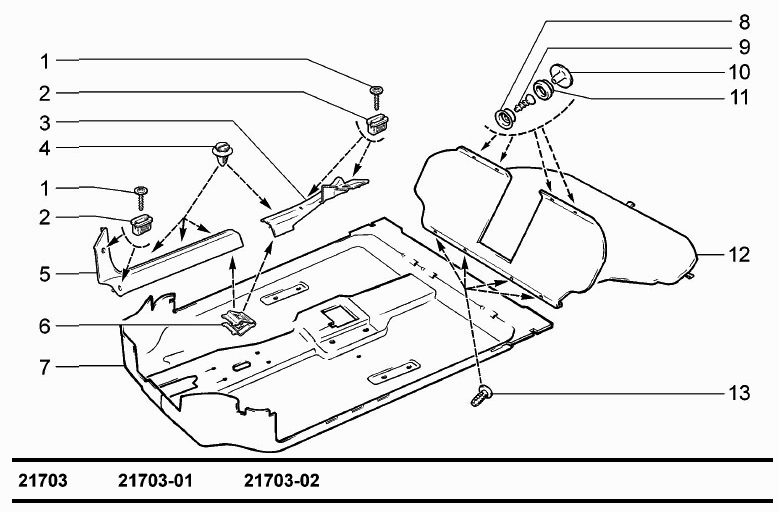 1
2
3
4
1
2
5
6
7
8
9
10
11
12
13

21703 21703-01 21703-02