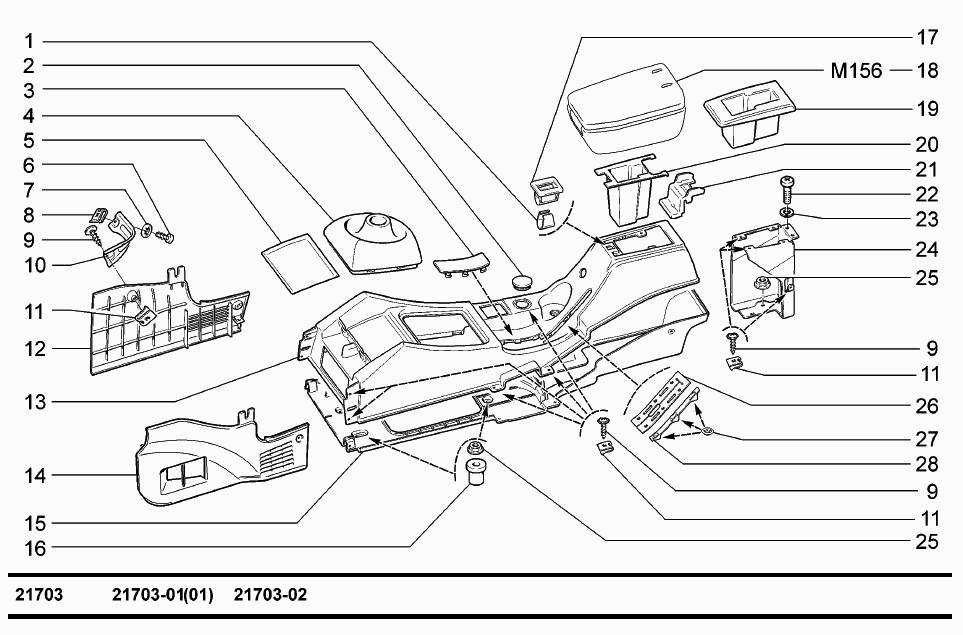 1
2
3
4
5
6
7
8
9
10
11
12
13
14
15
16
17
M156 18
19
20
21
22
23
24
25
9
11
26
27
28
9
11
25

21703 21703-01(01) 21703-02