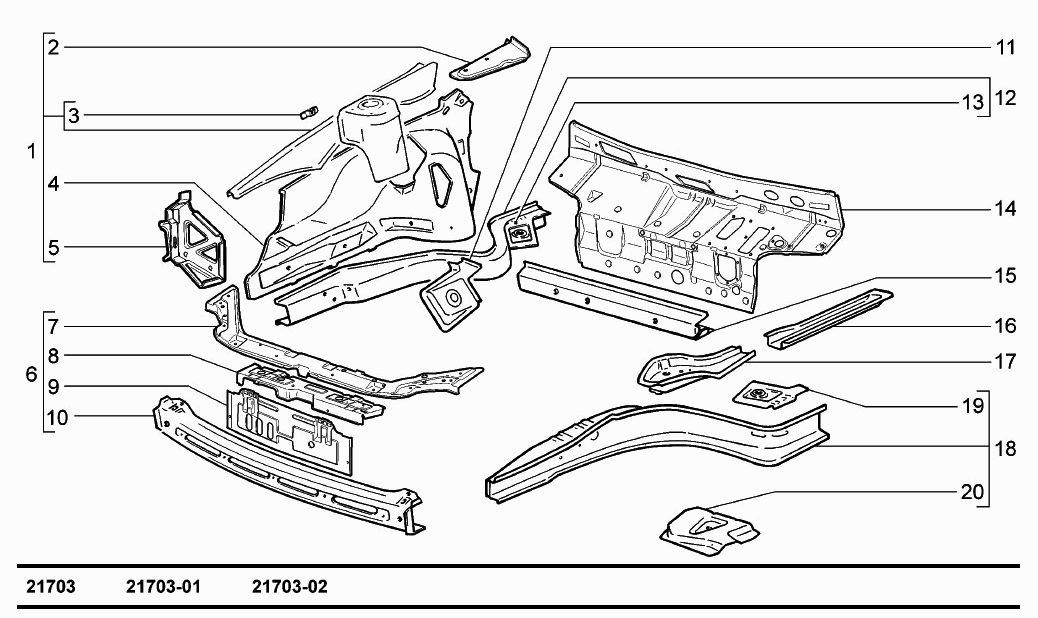 2
3
1
4
5
7
8
6
9
10
11
12
13
14
15
16
17
19
18
20

21703 21703-01 21703-02