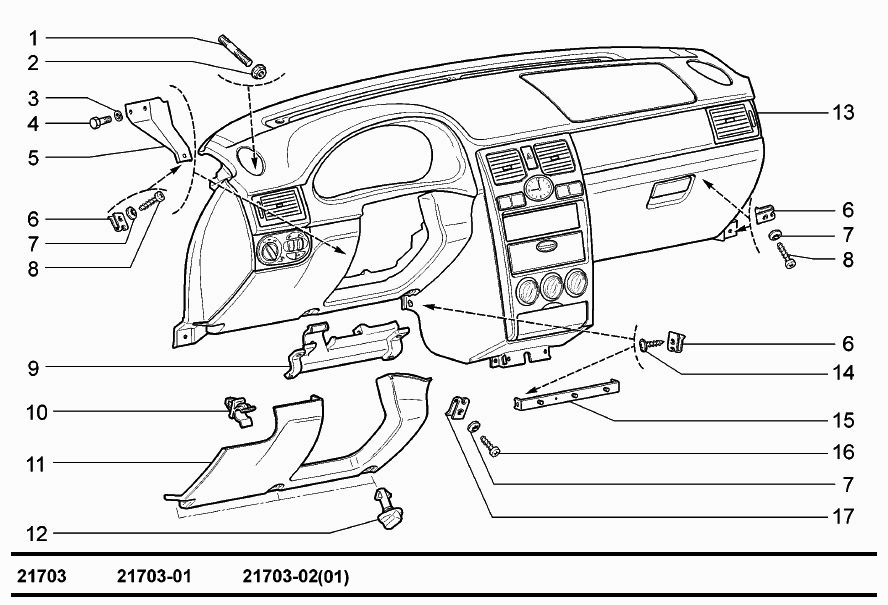 1
2
3
4
5
6
7
8
9
10
11
12
13
6
7
8
6
14
15
16
7
17

21703 21703-01 21703-02(01)