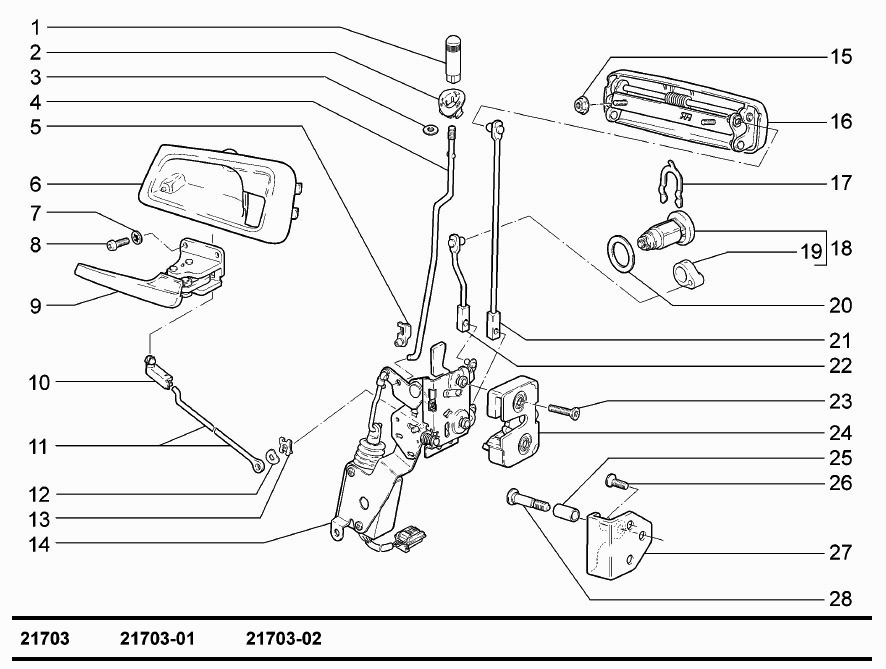 1
2
3
4
5
6
7
8
9
10
11
12
13
14
15
16
17
18
19
20
21
22
23
24
25
26
27
28

21703 21703-01 21703-02