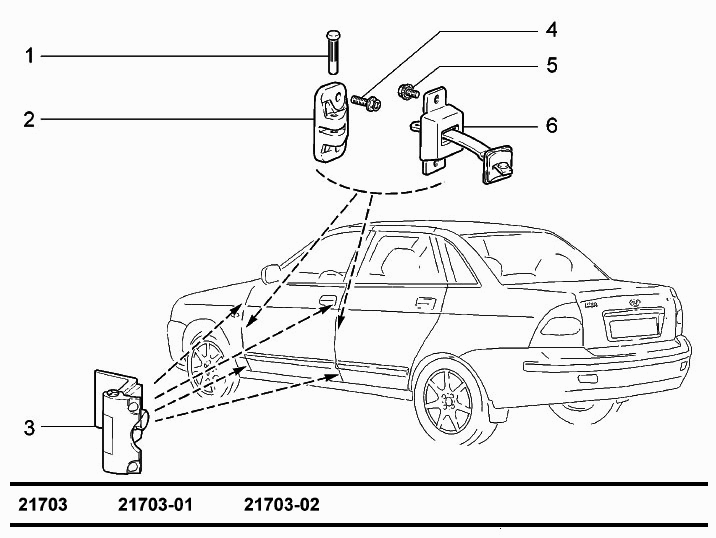 1
2
4
5
6
3

21703 21703-01 21703-02