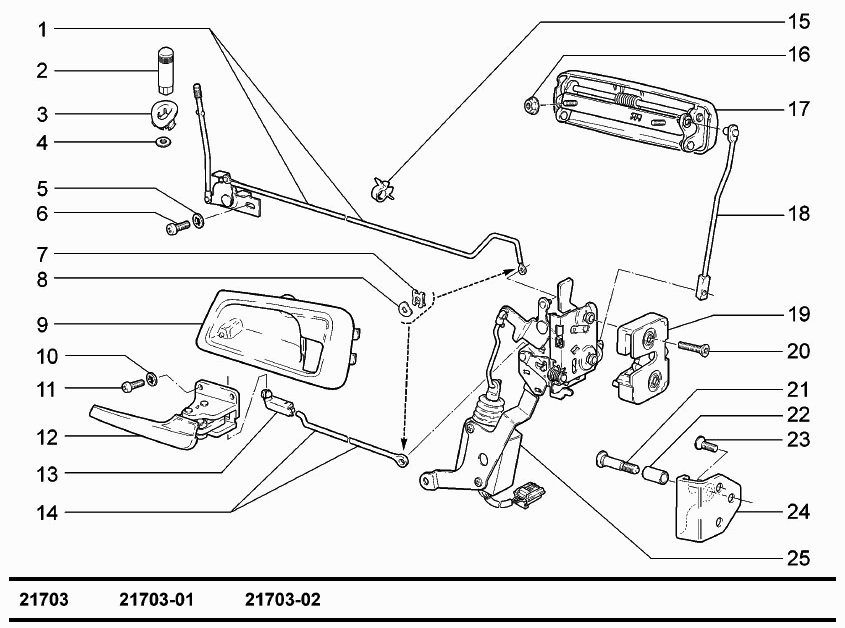 1
2
3
4
5
6
7
8
9
10
11
12
13
14
15
16
17
18
19
20
21
22
23
24
25

21703 21703-01 21703-02