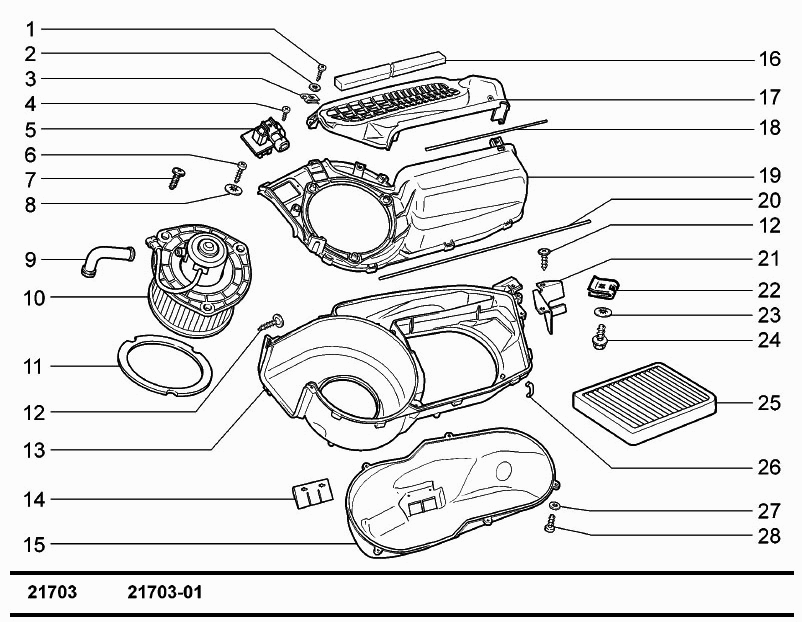 1
2
3
4
5
6
7
8
9
10
11
12
13
14
15
16
17
18
19
20
12
21
22
23
24
25
26
27
28

21703 21703-01