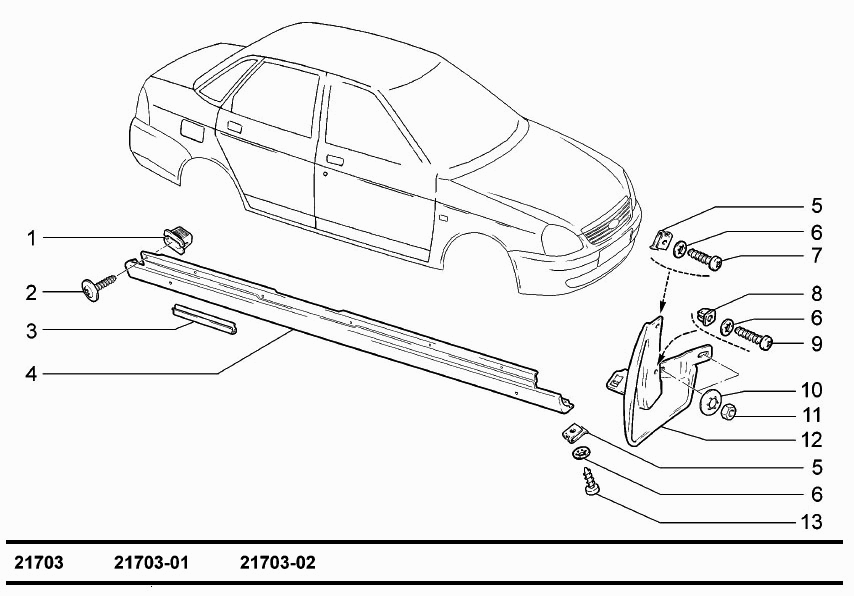 1
2
3
4
5
6
7
8
6
9
10
11
12
5
6
13

21703 21703-01 21703-02