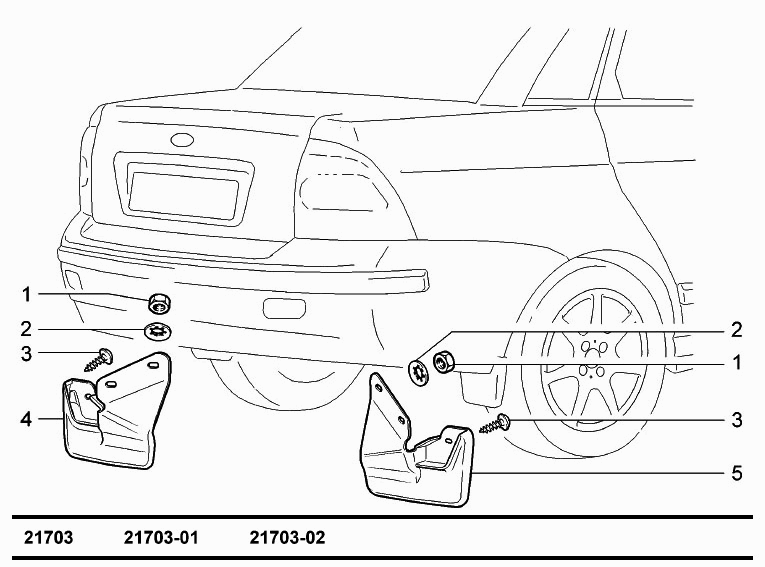 1
2
3
4
2
1
3
5

21703 21703-01 21703-02