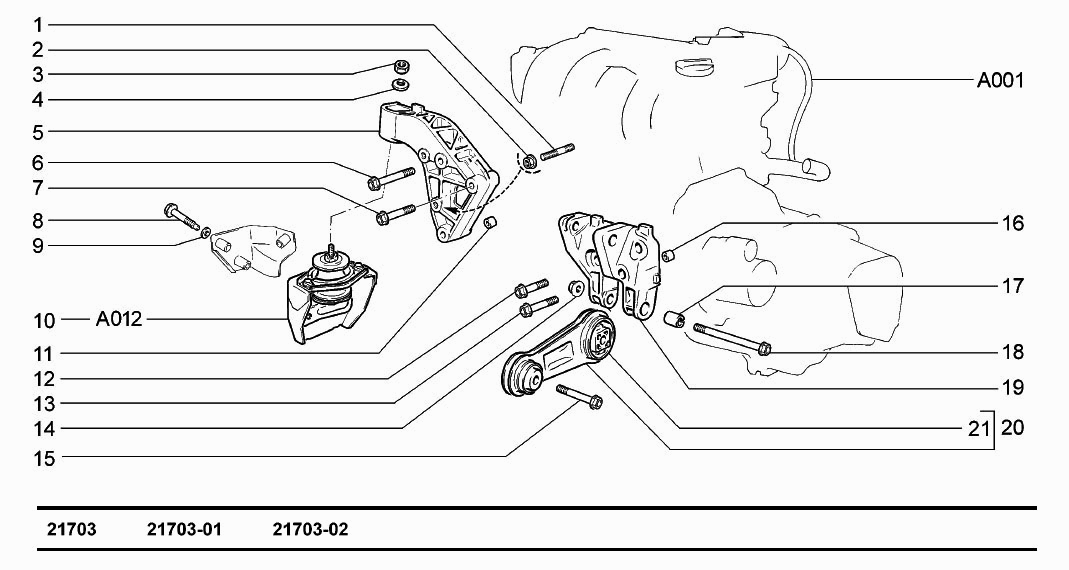 1
2
3
4
5
6
7
8
9
10 A012
11
12
13
14
15
A001
16
17
18
19
21 20

21703 21703-01 21703-02