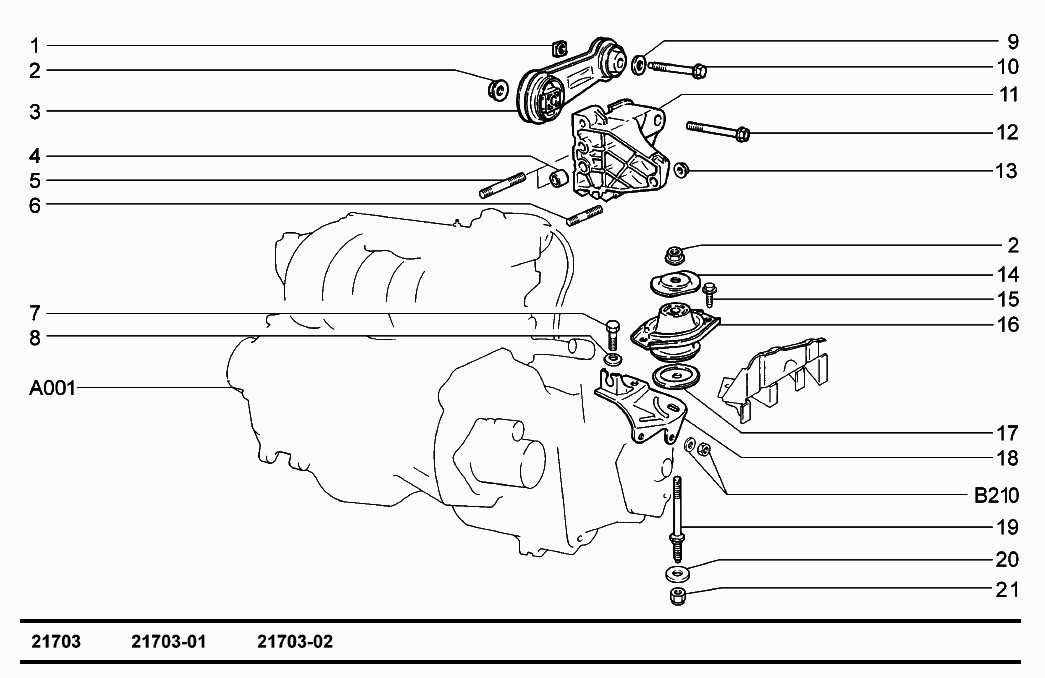 1
2
3
4
5
6
7
8
A001
9
10
11
12
13
2
14
15
16
17
18
B210
19
20
21

21703 21703-01 21703-02