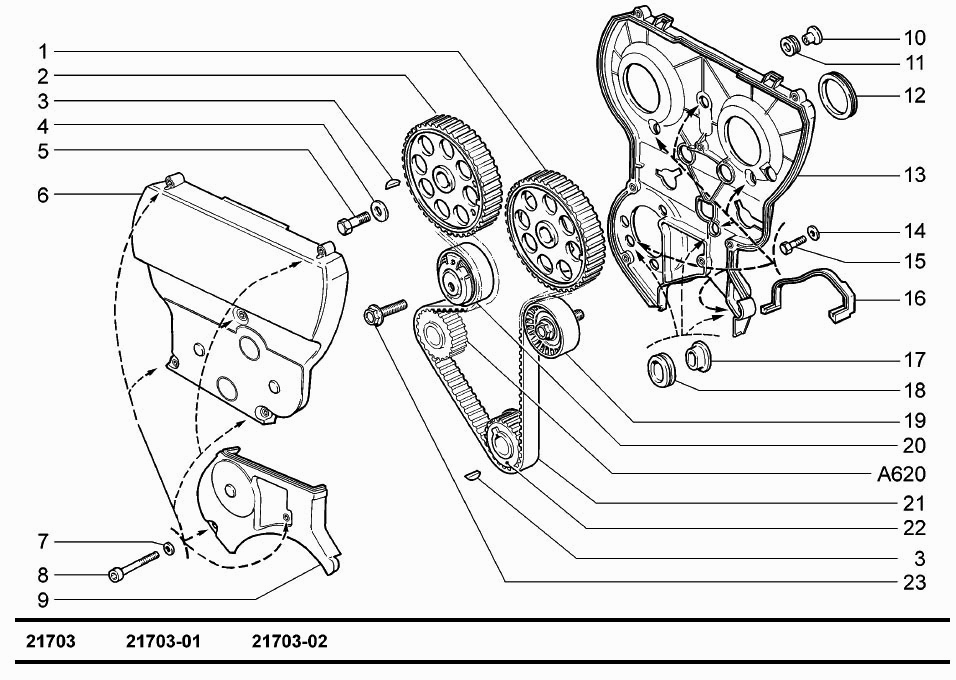 1
2
3
4
5
6
7
8
9
10
11
12
13
14
15
16
17
18
19
20
A620
21
22
3
23

21703 21703-01 21703-02