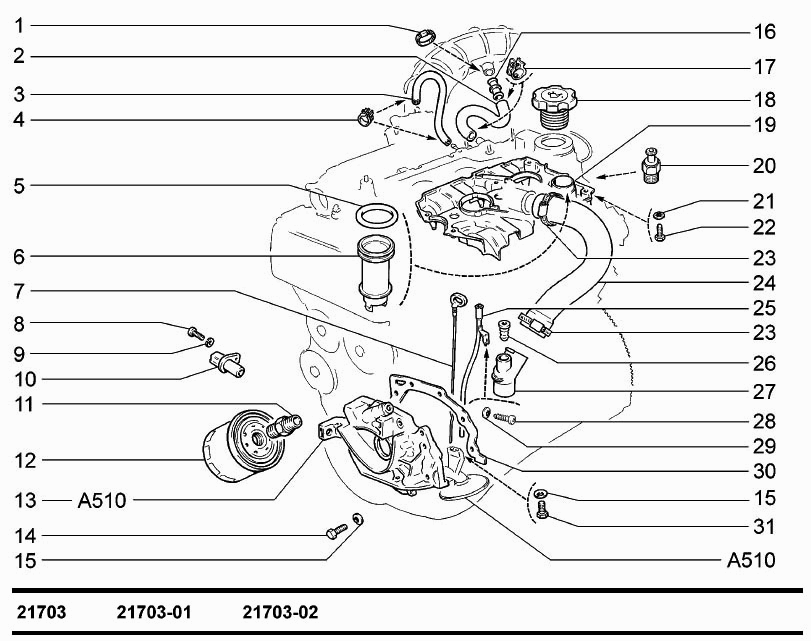 1
2
3
4
5
6
7
8
9
10
11
12
13 A510
14
15

16
17
18
19
20
21
22
23
24
25
23
26
27
28
29
30
15
31
A510

21703 21703-01 21703-02