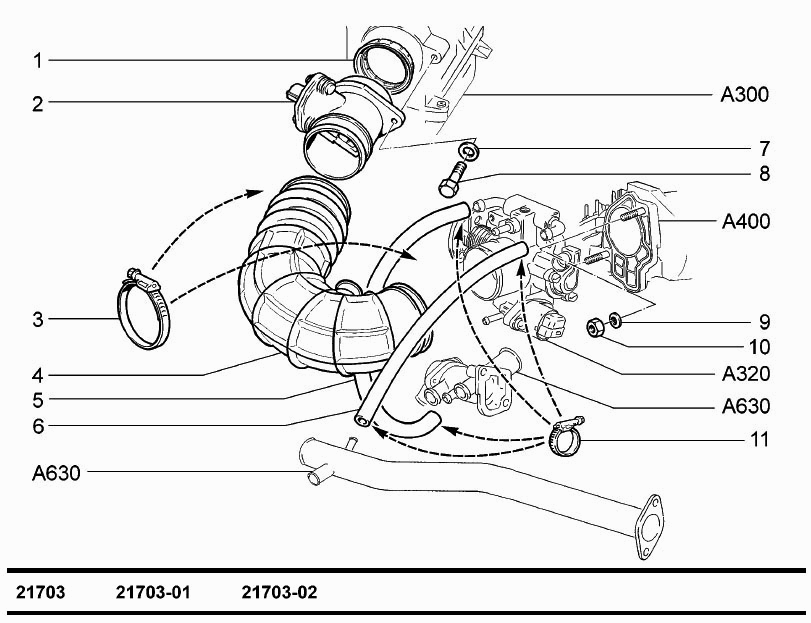 1
2
3
4
5
6
A630
A300
7
8
A400
9
10
A320
A630
11

21703 21703-01 21703-02