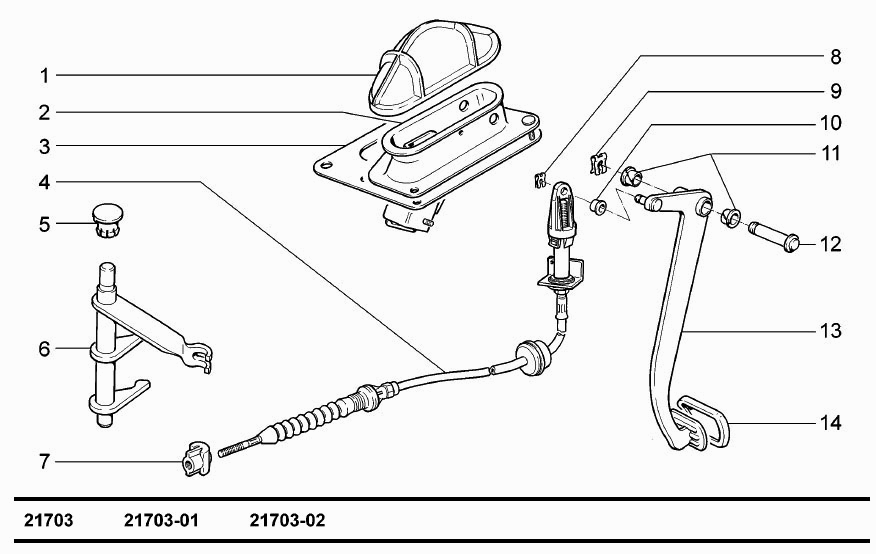 1
2
3
4
5
6
7
8
9
10
11
12
13
14

21703 21703-01 21703-02