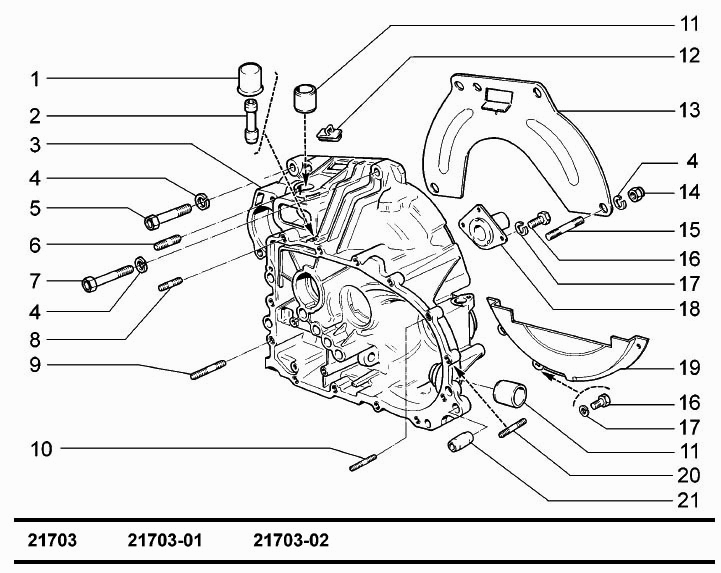 1
2
3
4
5
6
7
4
8
9
10

11
12
13
4
14
15
16
17
18
19
16
17
11
20
21

21703 21703-01 21703-02