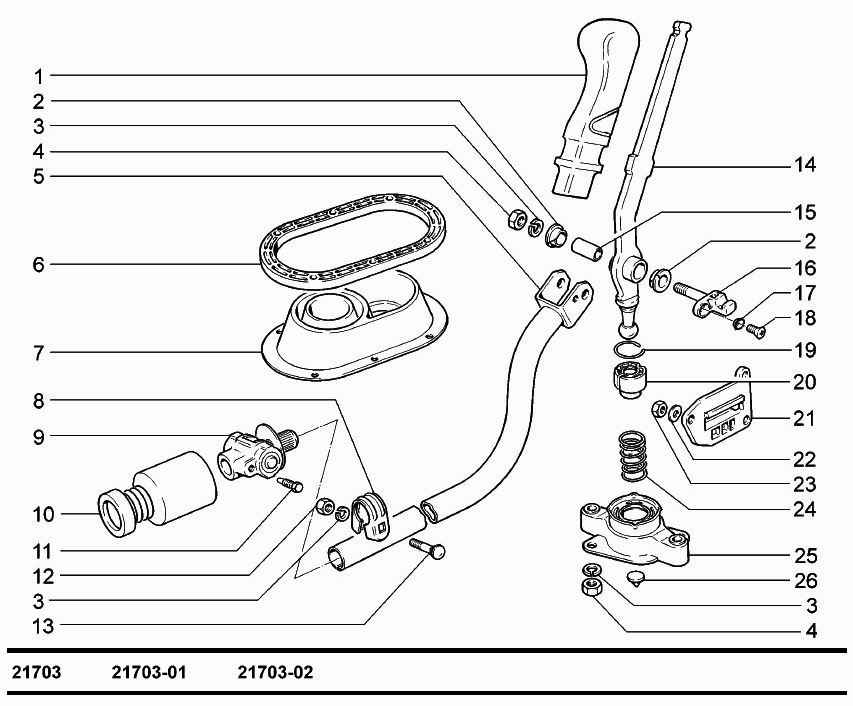 1
2
3
4
5
6
7
8
9
10
11
12
3
13
14
15
2
16
17
18
19
20
21
22
23
24
25
26
3
4

21703 21703-01 21703-02