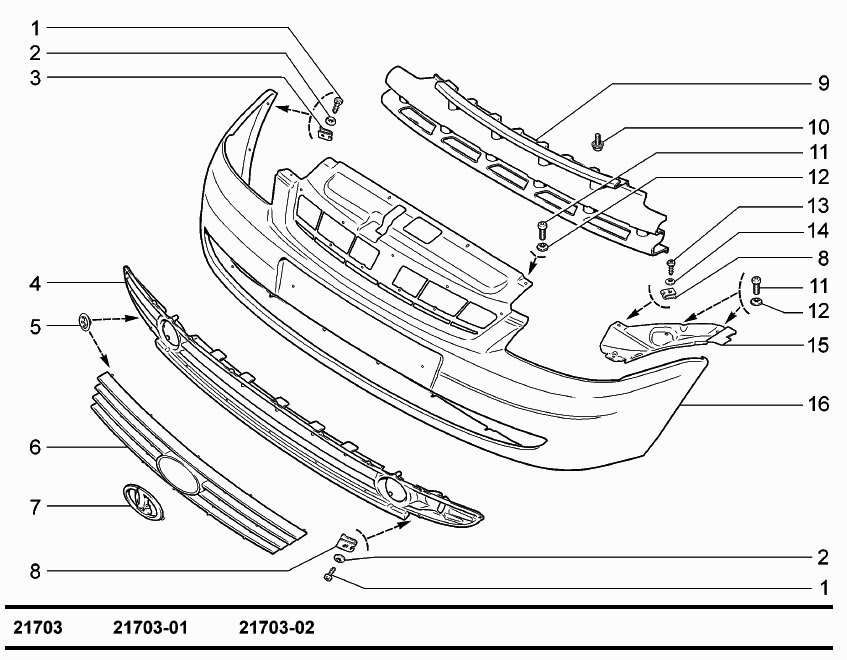 1
2
3
4
5
6
7
8
9
10
11
12
13
14
8
11
12
15
16
2
1

21703 21703-01 21703-02