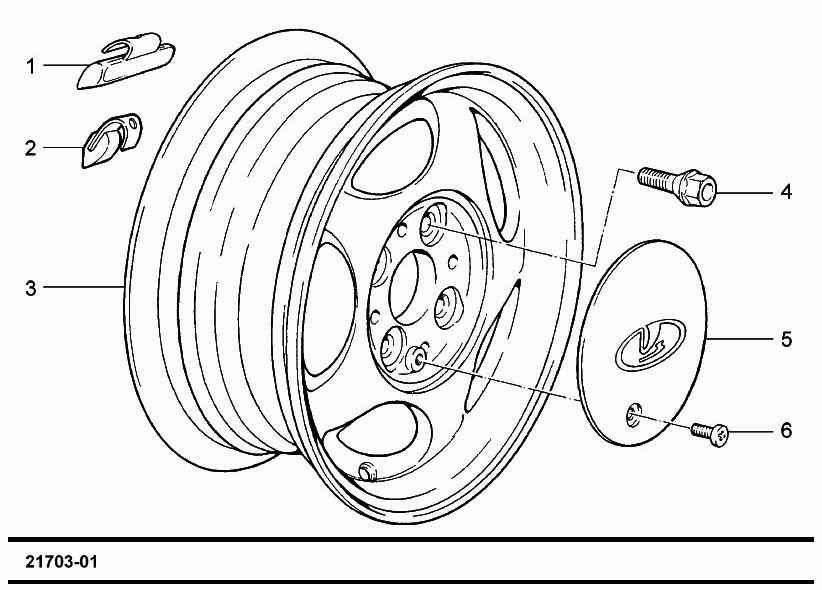 1
2
3
4
5
6
21703-01