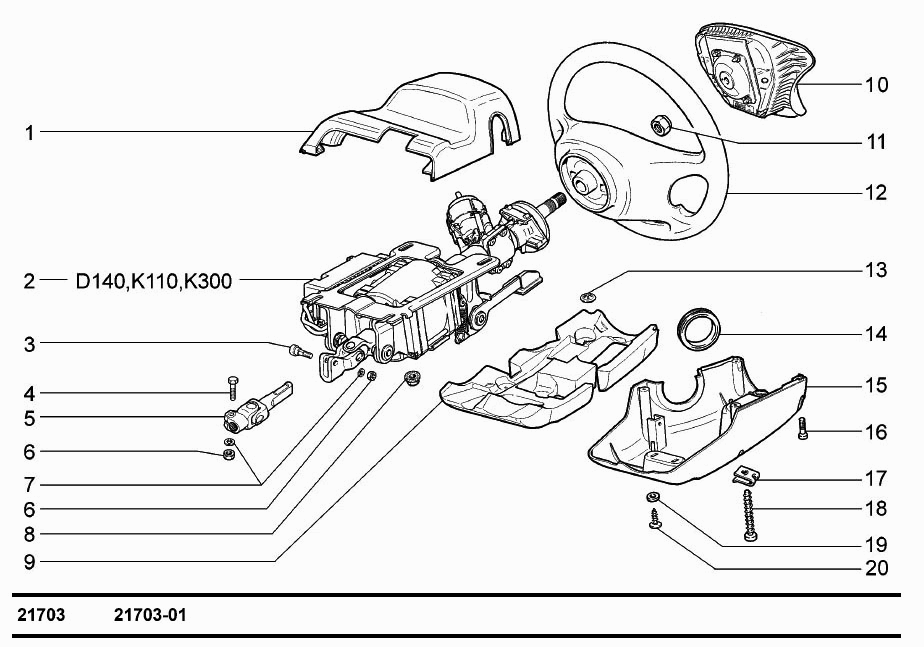 1
2 D140,K110,K300
3
4
5
6
7
6
8
9
10
11
12
13
14
15
16
17
18
19
20

21703 21703-01