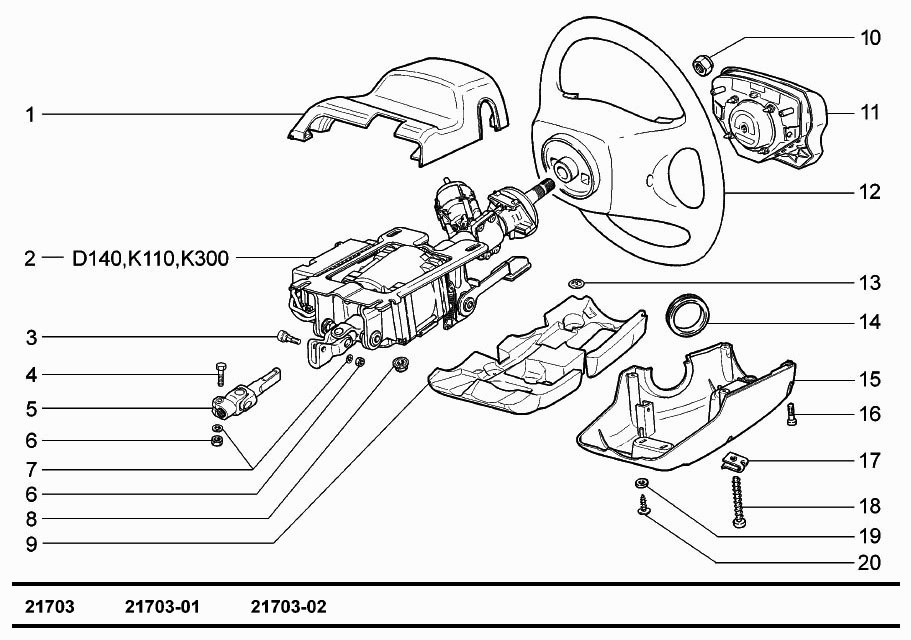 1
2 — D140,K110,K300
3
4
5
6
7
6
8
9
10
11
12
13
14
15
16
17
18
19
20

21703 21703-01 21703-02