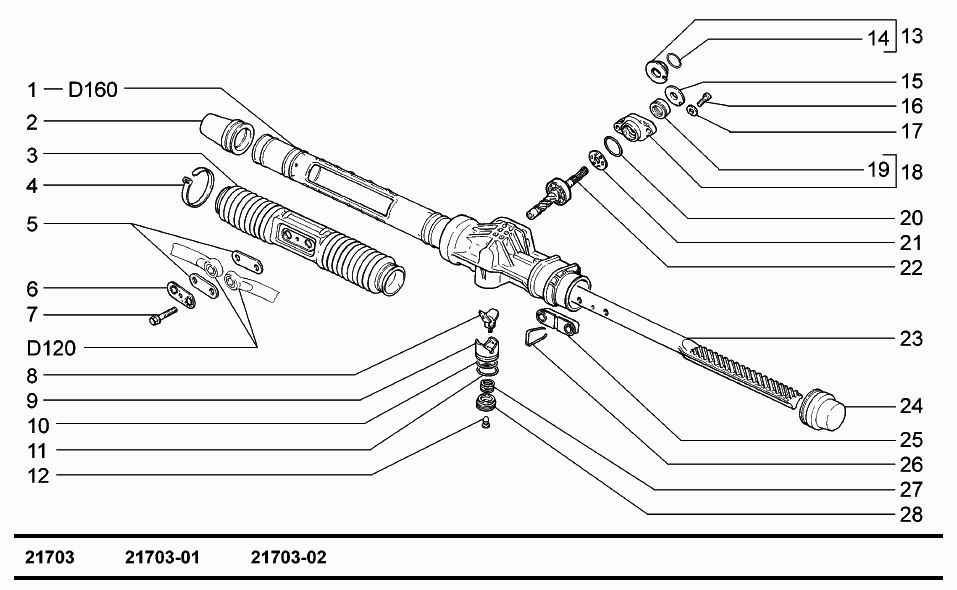 1 — D160
2
3
4
5
6
7
D120
8
9
10
11
12

14 13
15
16
17
19 18
20
21
22
23
24
25
26
27
28

21703 21703-01 21703-02