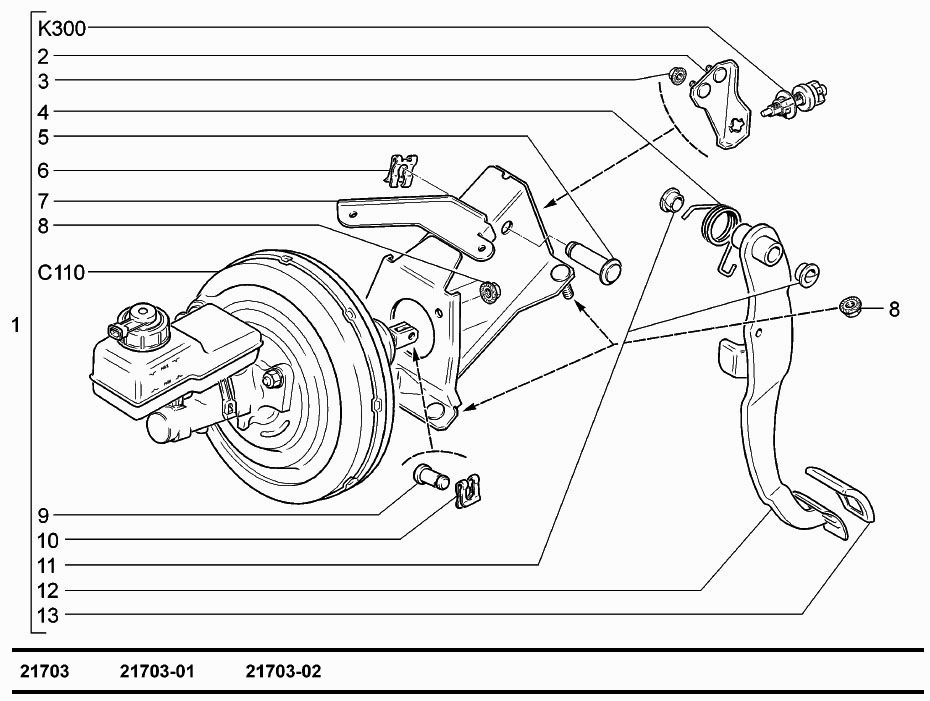 K300
2
3
4
5
6
7
8
C110
1
8
9
10
11
12
13

21703 21703-01 21703-02