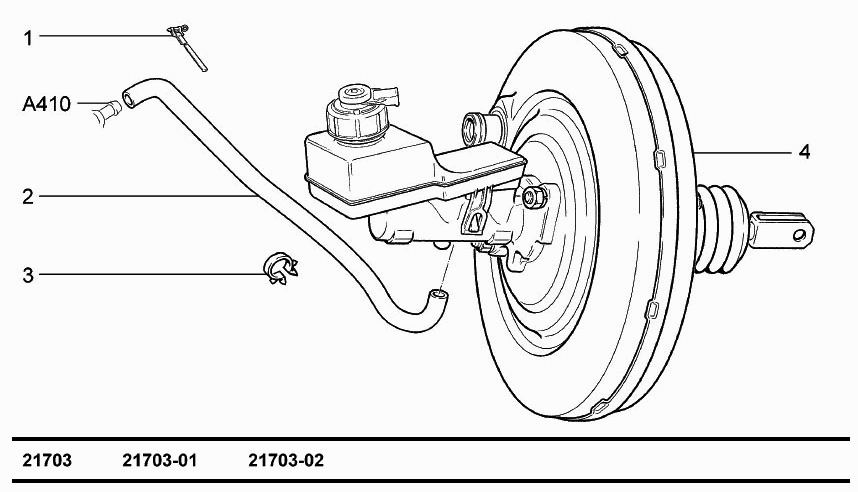 1

A410

2

3

4

21703 21703-01 21703-02