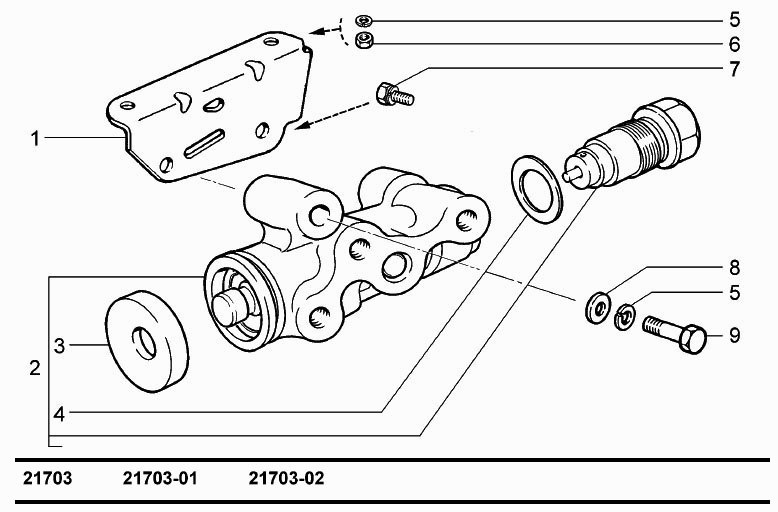 5
6
7
1
8
5
9
3
2
4

21703 21703-01 21703-02