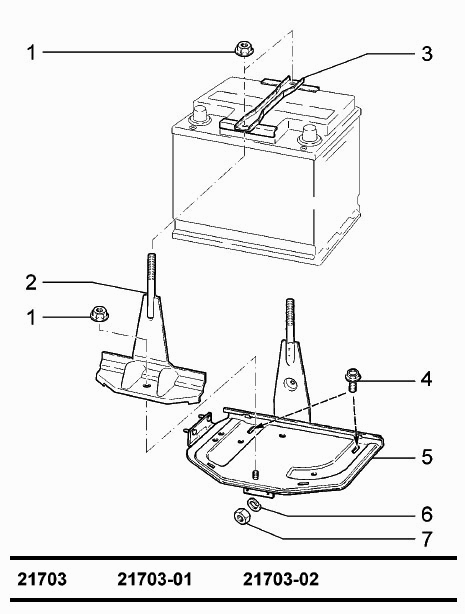 1
3
2
1
4
5
6
7

21703 21703-01 21703-02