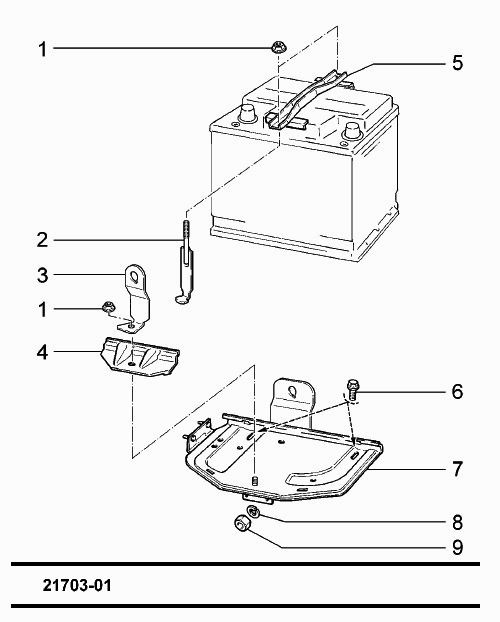 1
5
2
3
1
4
6
7
8
9

21703-01