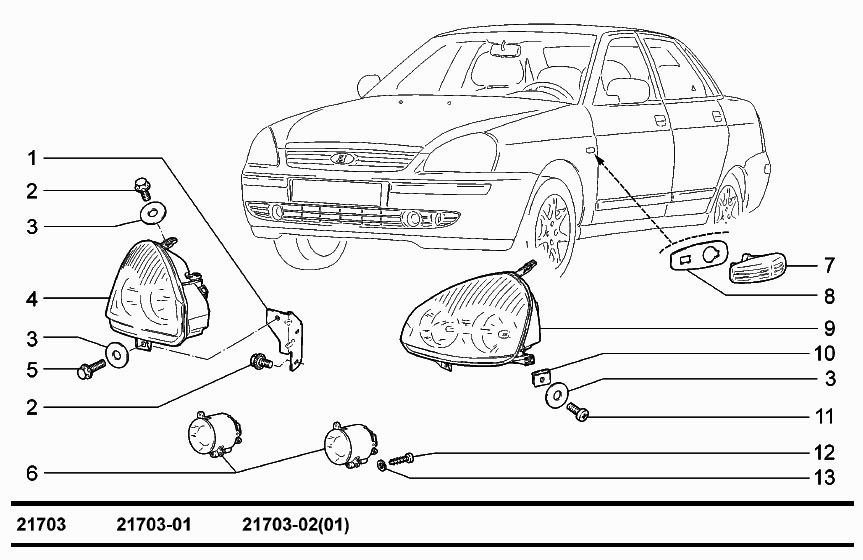 1
2
3
4
3
5
2
6
7
8
9
10
3
11
12
13

21703 21703-01 21703-02(01)