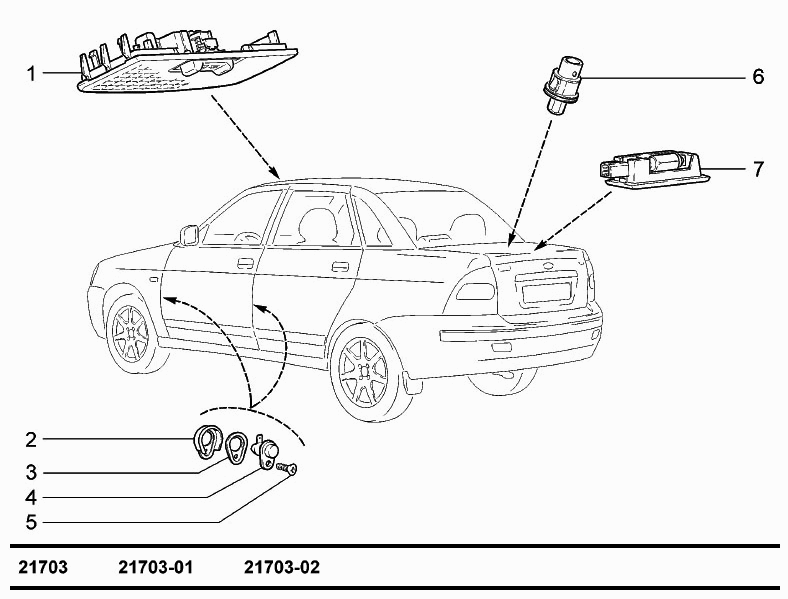 1
6
7
2
3
4
5

21703 21703-01 21703-02