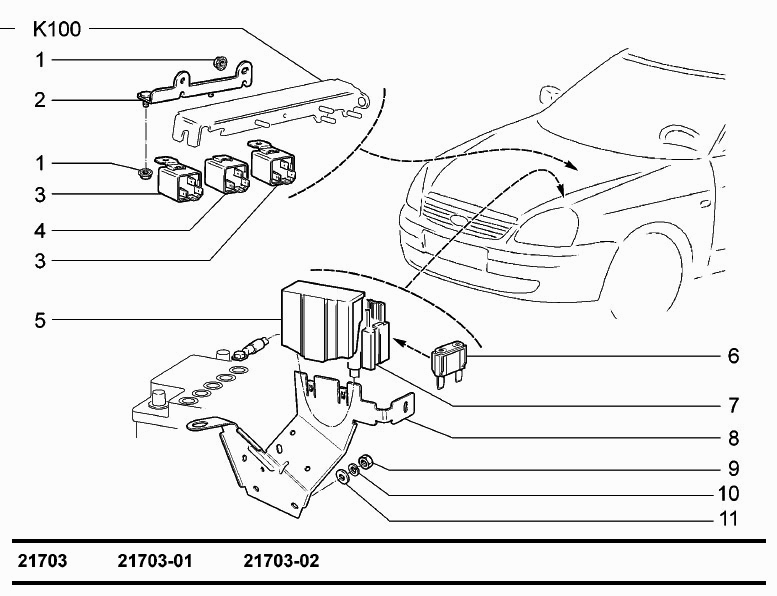 K100
1
2
1
3
4
3
5
6
7
8
9
10
11

21703 21703-01 21703-02