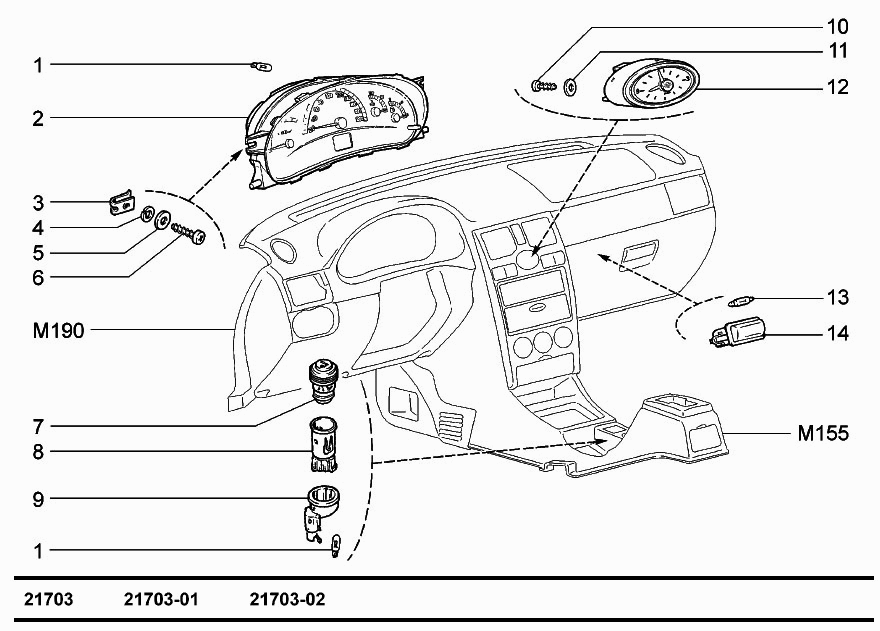 1
2
3
4
5
6
M190
7
8
9
1
10
11
12
13
14
M155

21703 21703-01 21703-02