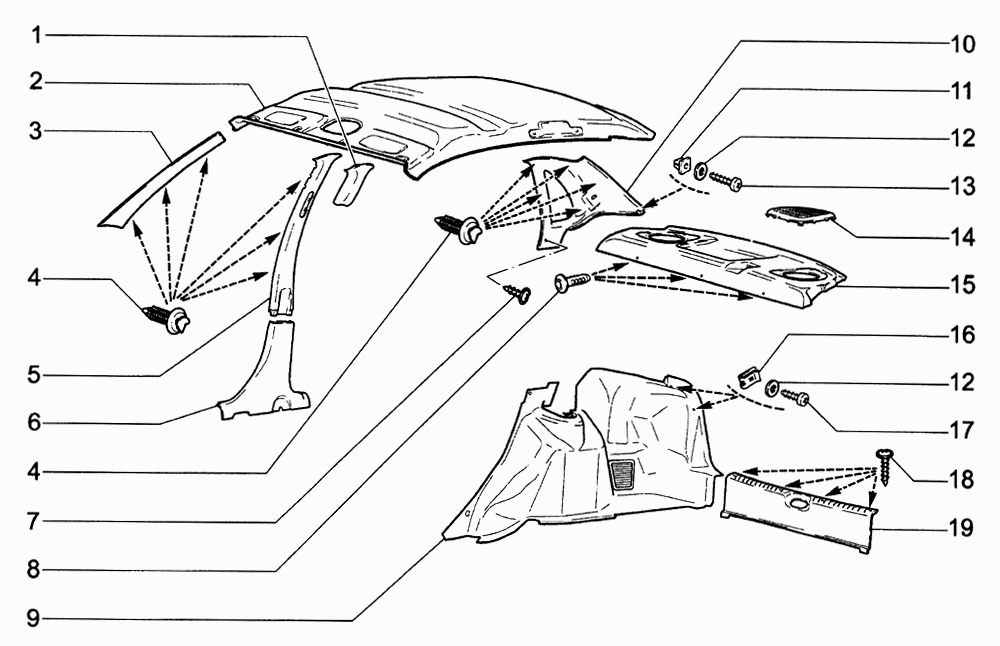 1
2
3
4
5
6
4
7
8
9
10
11
12
13
14
15
16
12
17
18
19