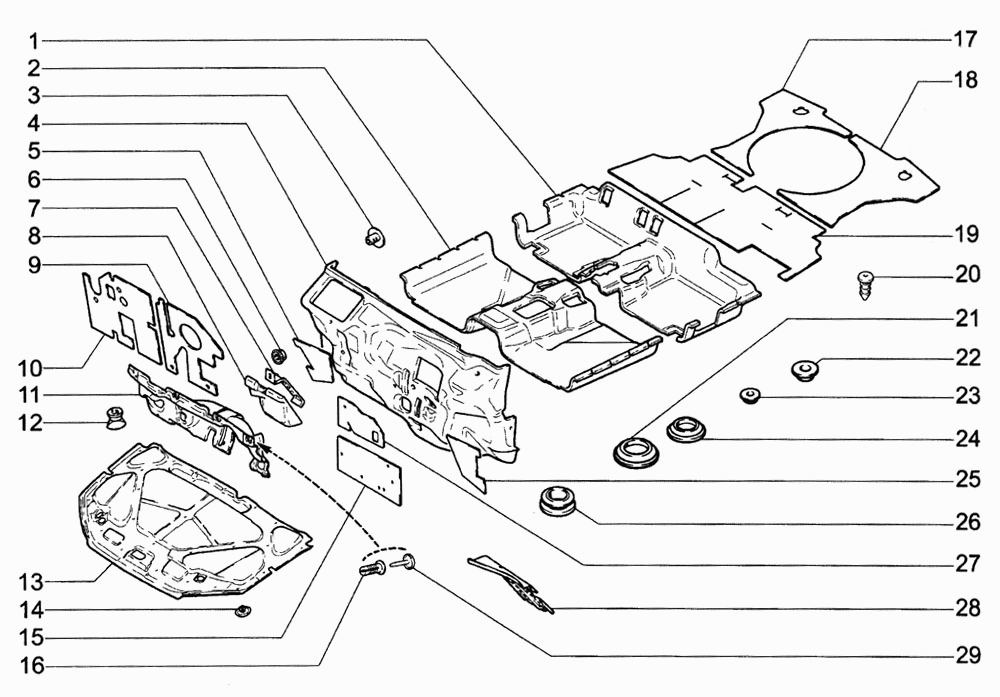 1
2
3
4
5
6
7
8
9
10
11
12
13
14
15
16
17
18
19
20
21
22
23
24
25
26
27
28
29