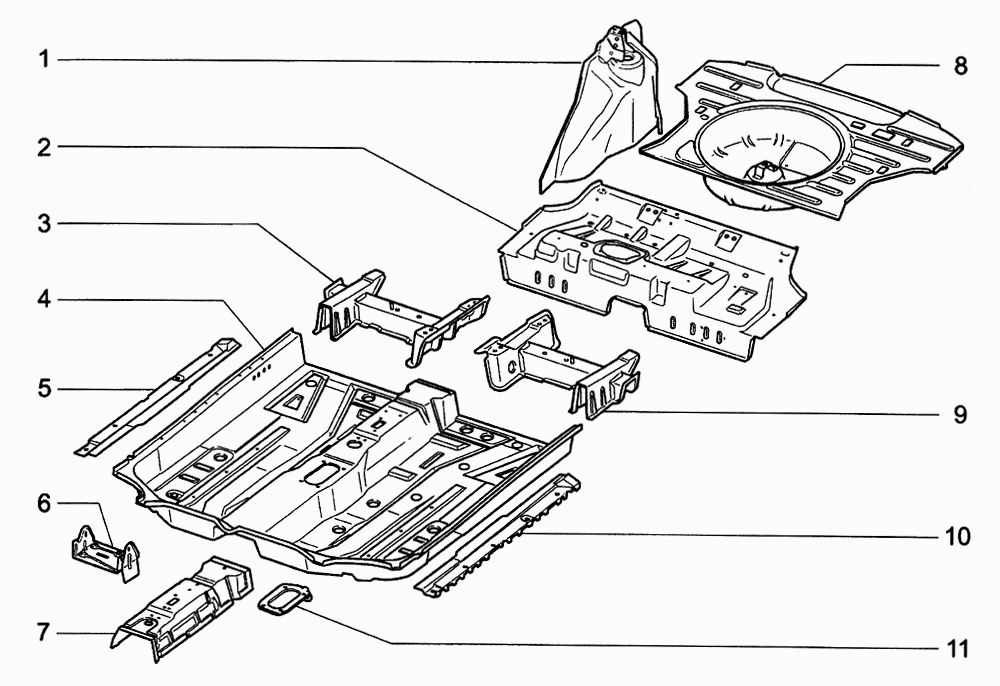 1
2
3
4
5
6
7
8
9
10
11