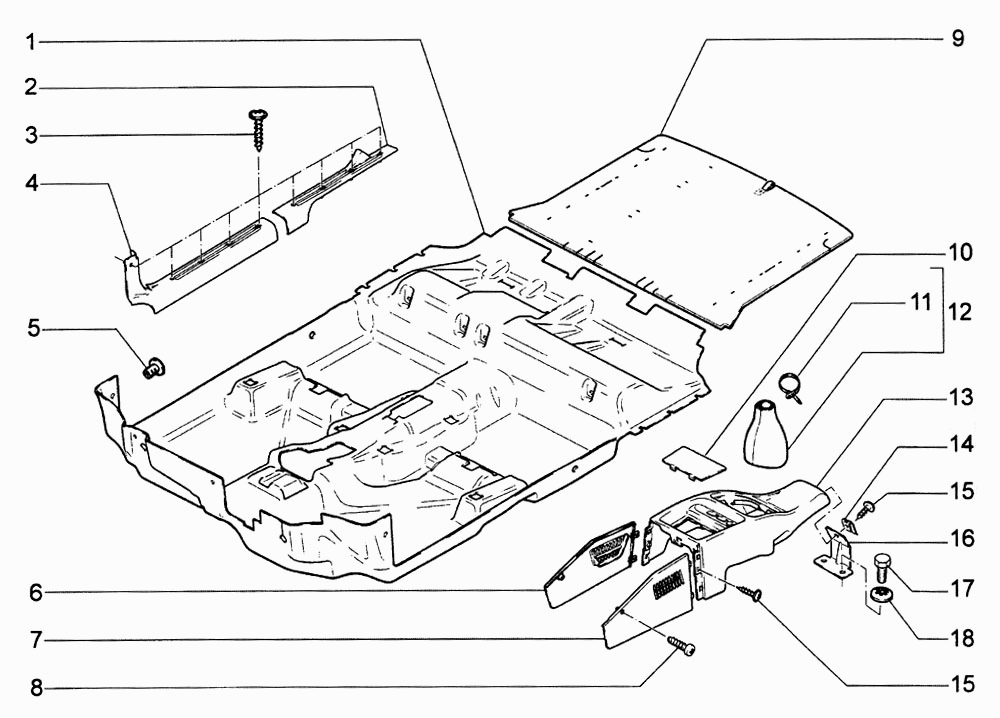 1
2
3
4
5
6
7
8
9
10
11
12
13
14
15
16
17
18
15