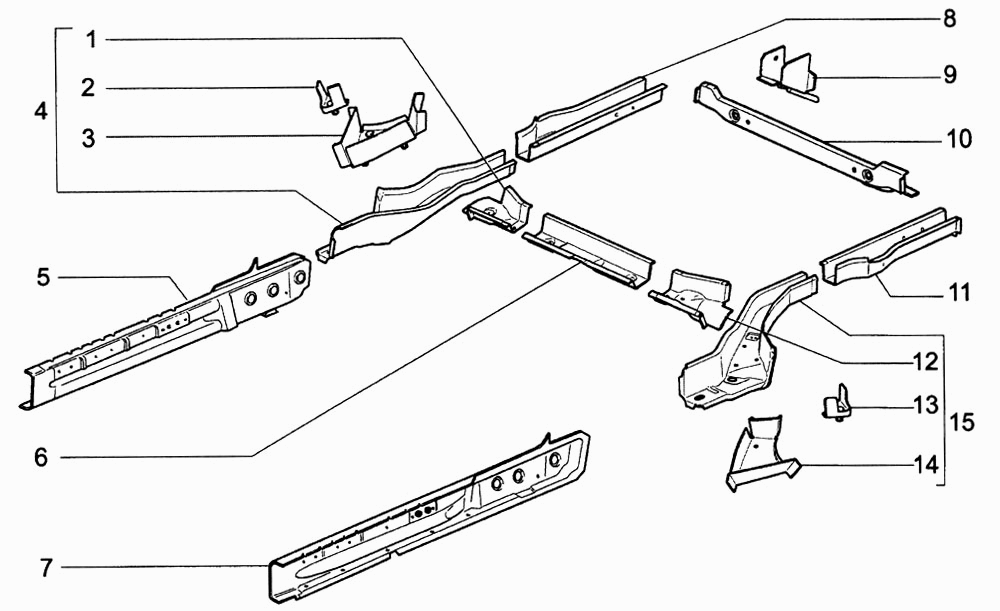 1
2
3
4
5
6
7
8
9
10
11
12
13
14
15