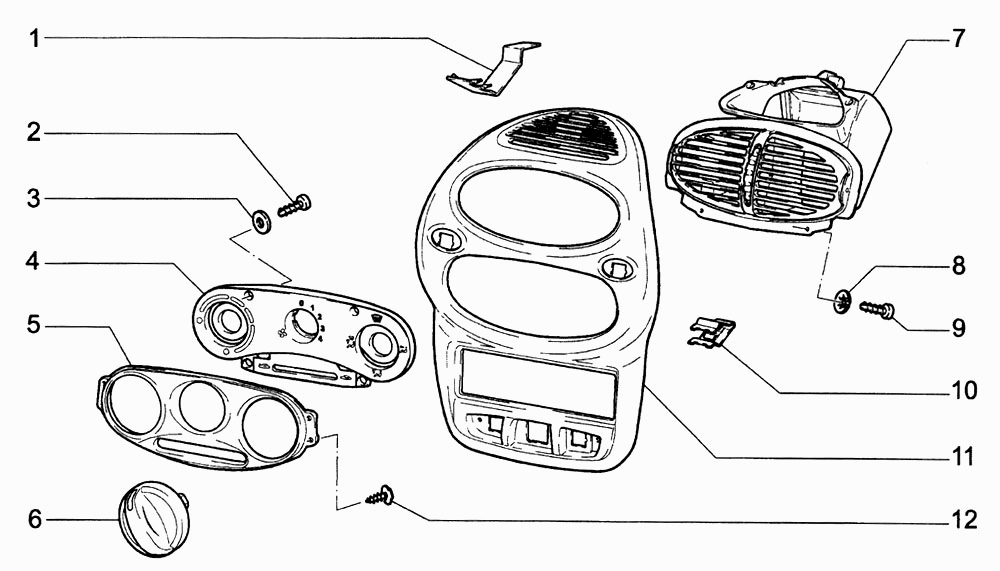 1
2
3
4
5
6
7
8
9
10
11
12