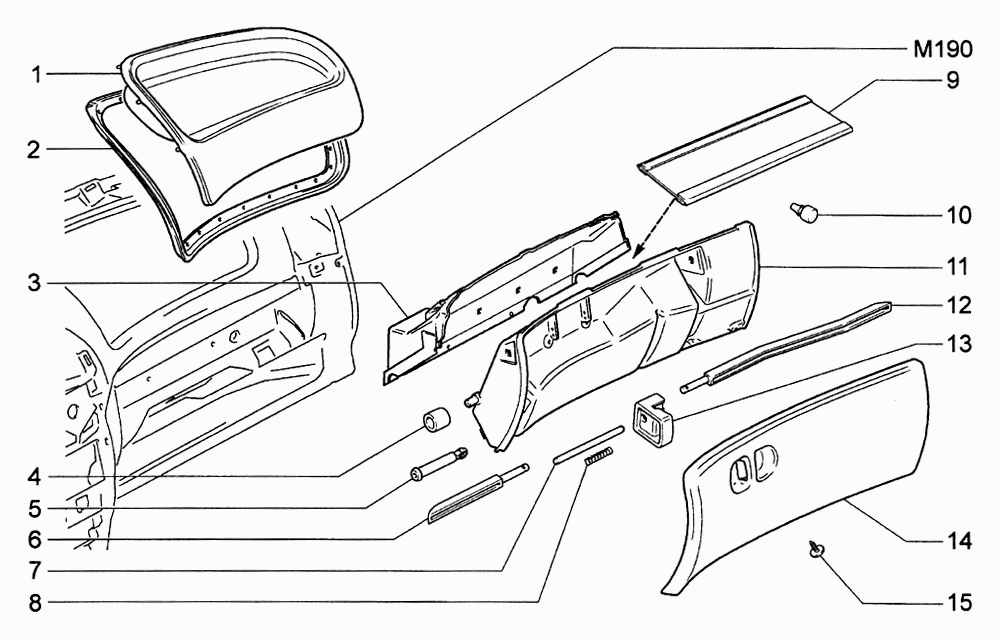 1
2
3
4
5
6
7
8
M190
9
10
11
12
13
14
15