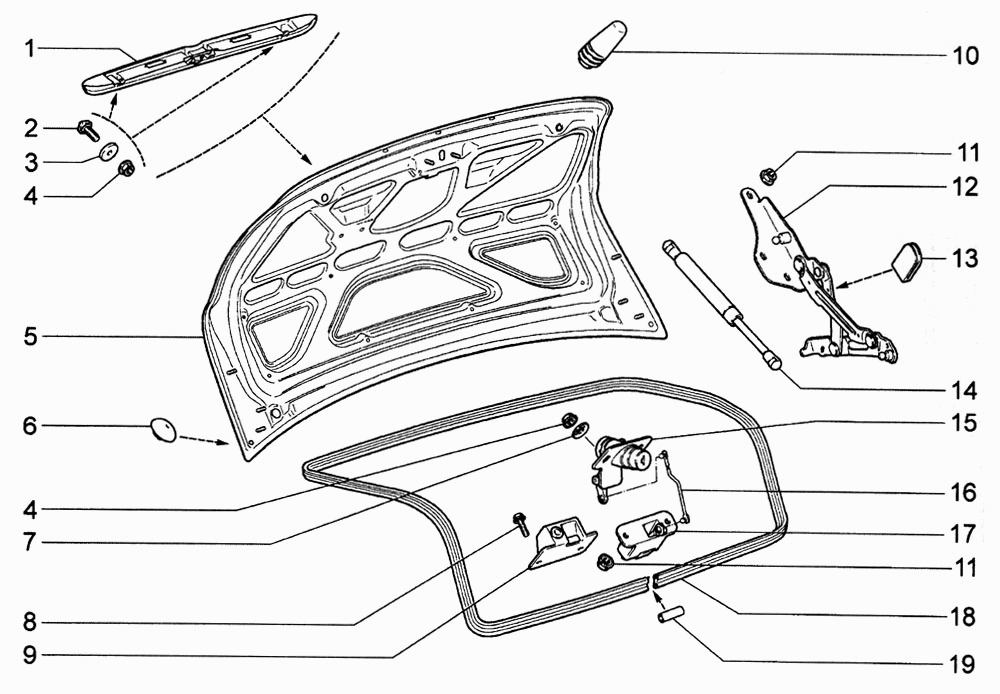 1
2
3
4
5
6
4
7
8
9
10
11
12
13
14
15
16
17
11
18
19