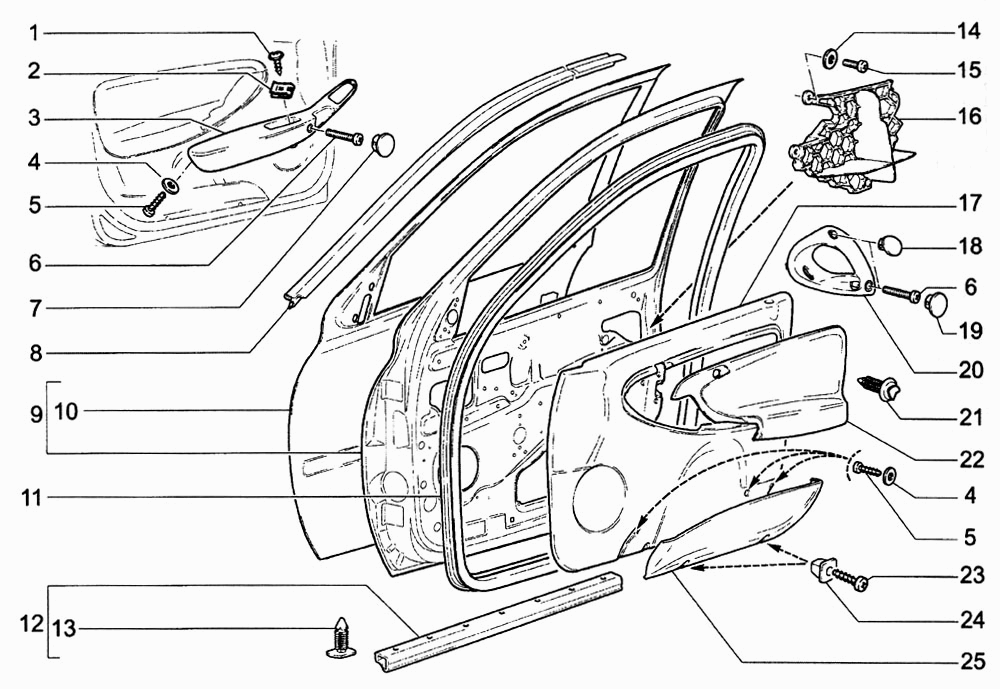 1
2
3
4
5
6
7
8
9
10
11
12
13
14
15
16
17
18
6
19
20
21
22
4
5
23
24
25