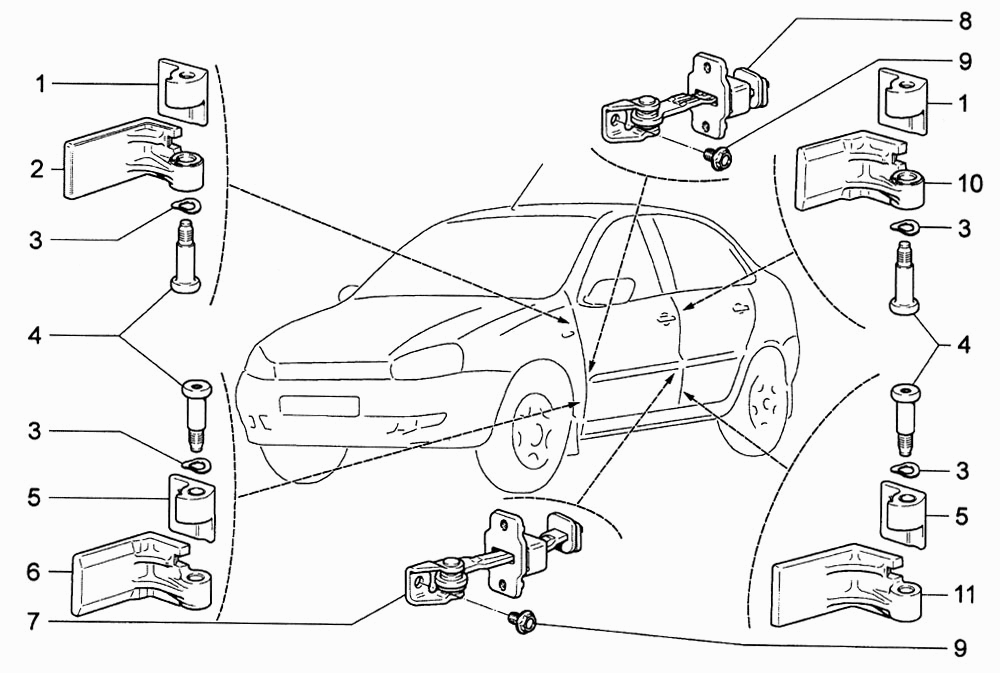 1
2
3
4
3
5
6
7
8
9
1
10
3
4
3
5
11
9