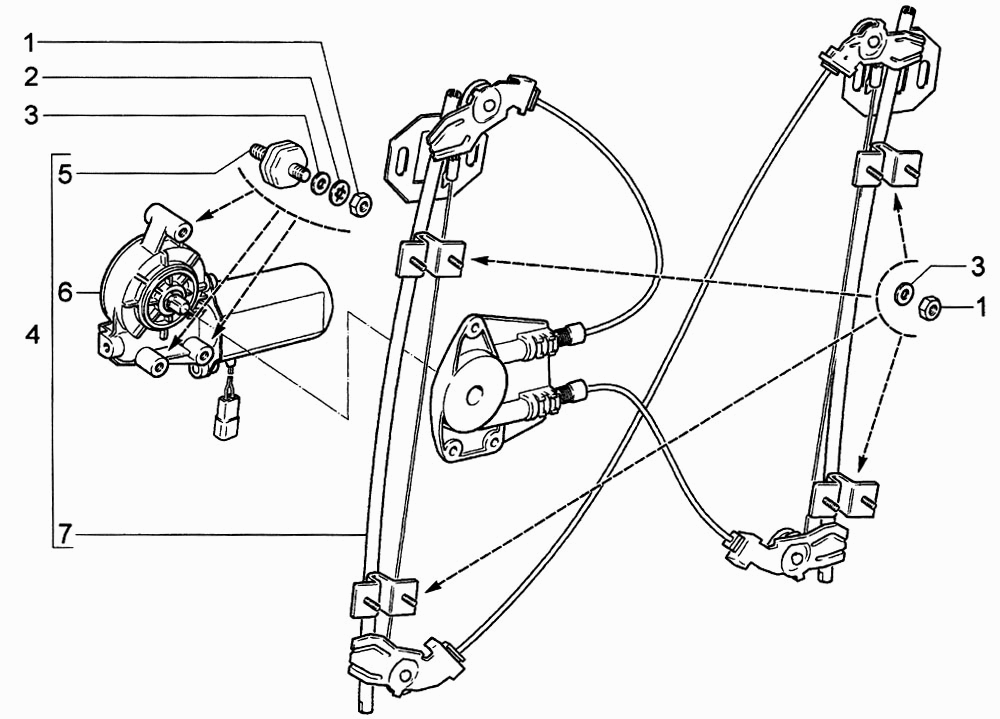 1
2
3
5
6
4
7
3
1