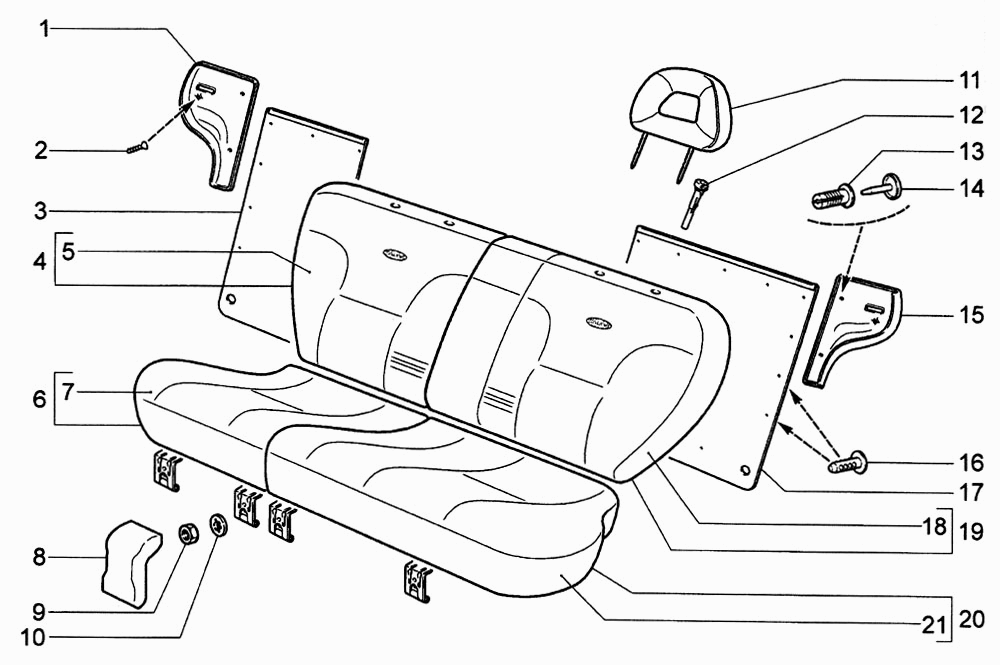 1
2
3
4
5
6
7
8
9
10
11
12
13
14
15
16
17
18
19
20
21