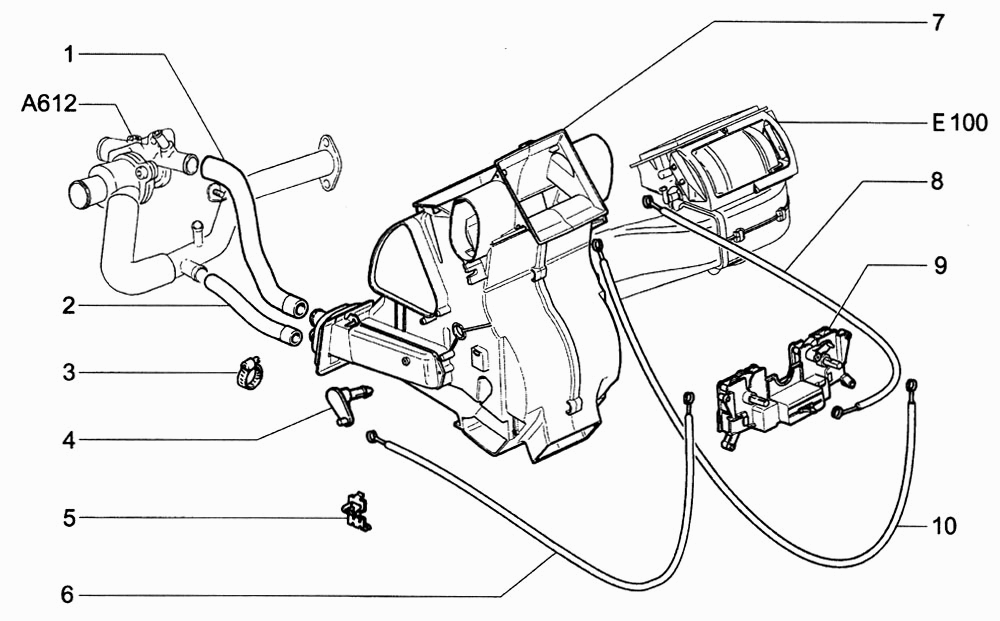 1
A612
2
3
4
5
6
7
E 100
8
9
10