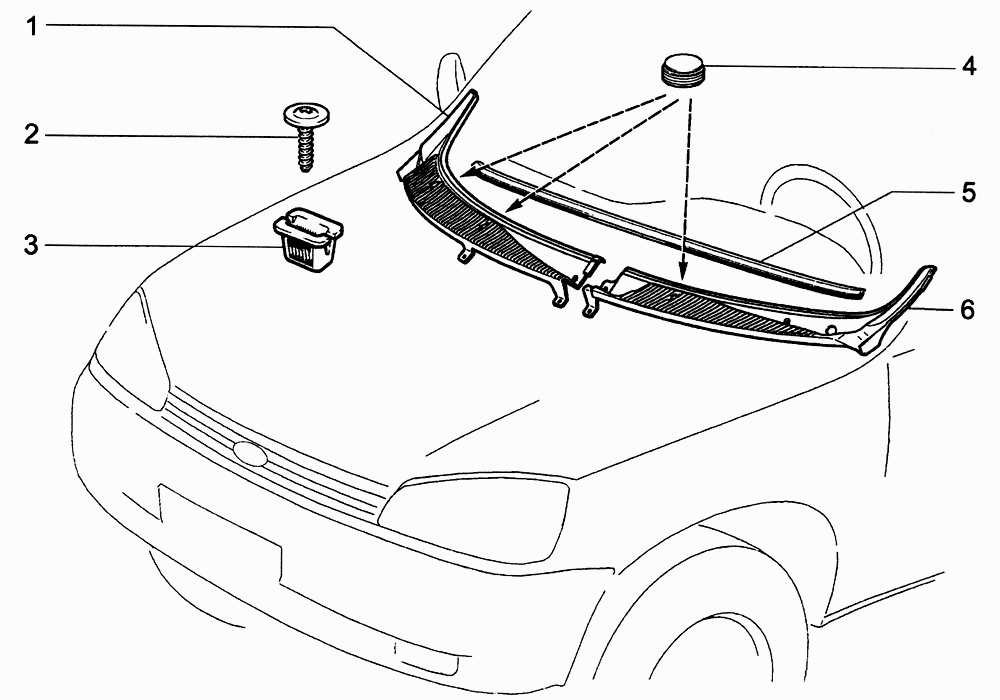 1
2
3
4
5
6