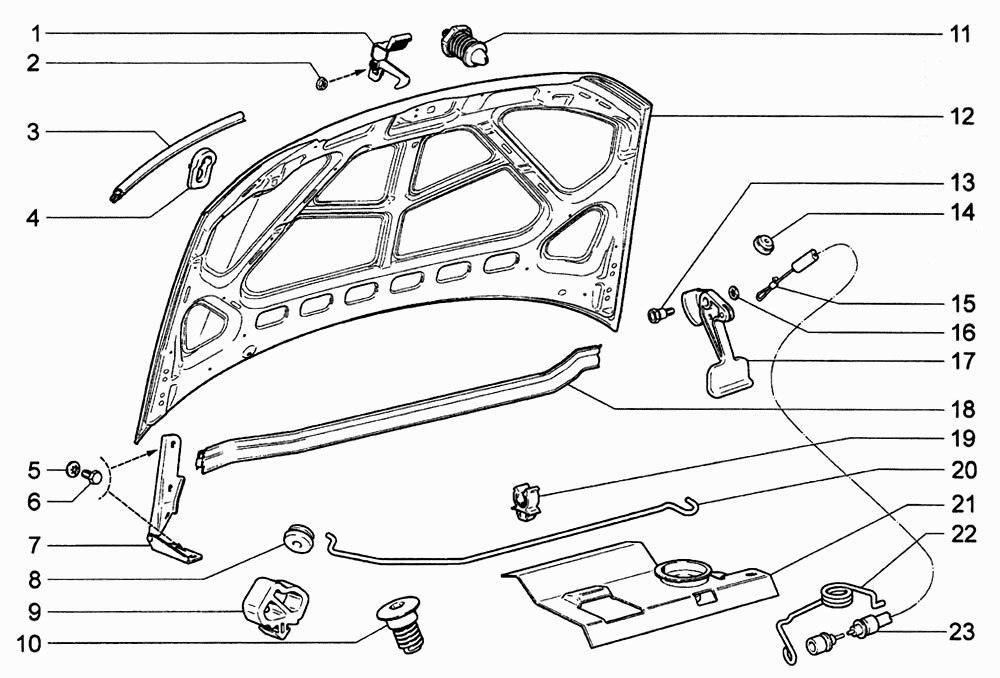 1
2
3
4
5
6
7
8
9
10
11
12
13
14
15
16
17
18
19
20
21
22
23