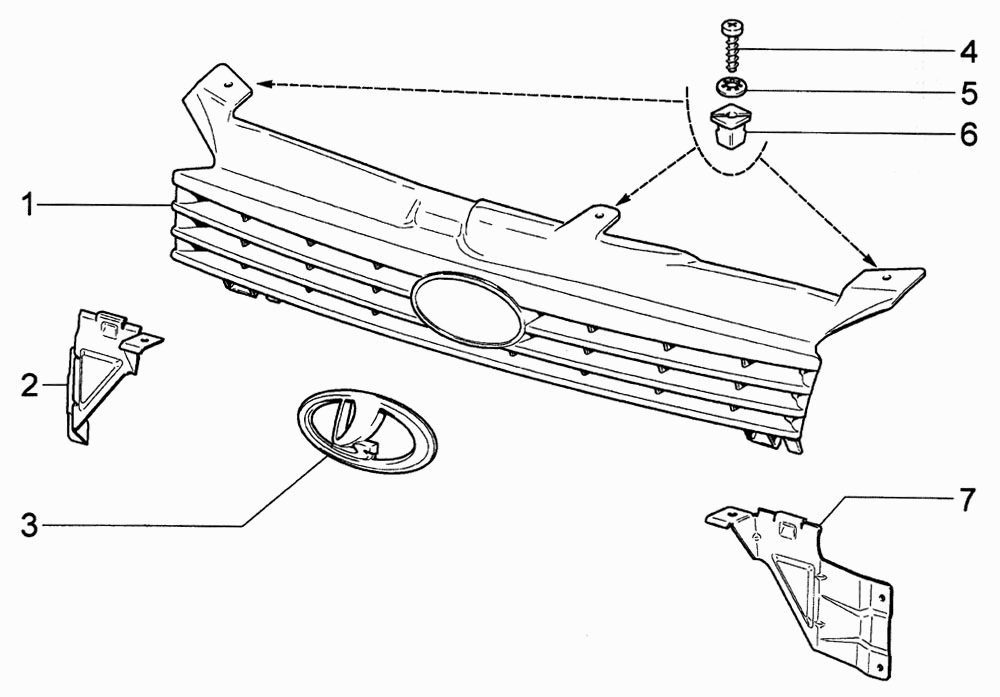 4
5
6
1
2
3
7