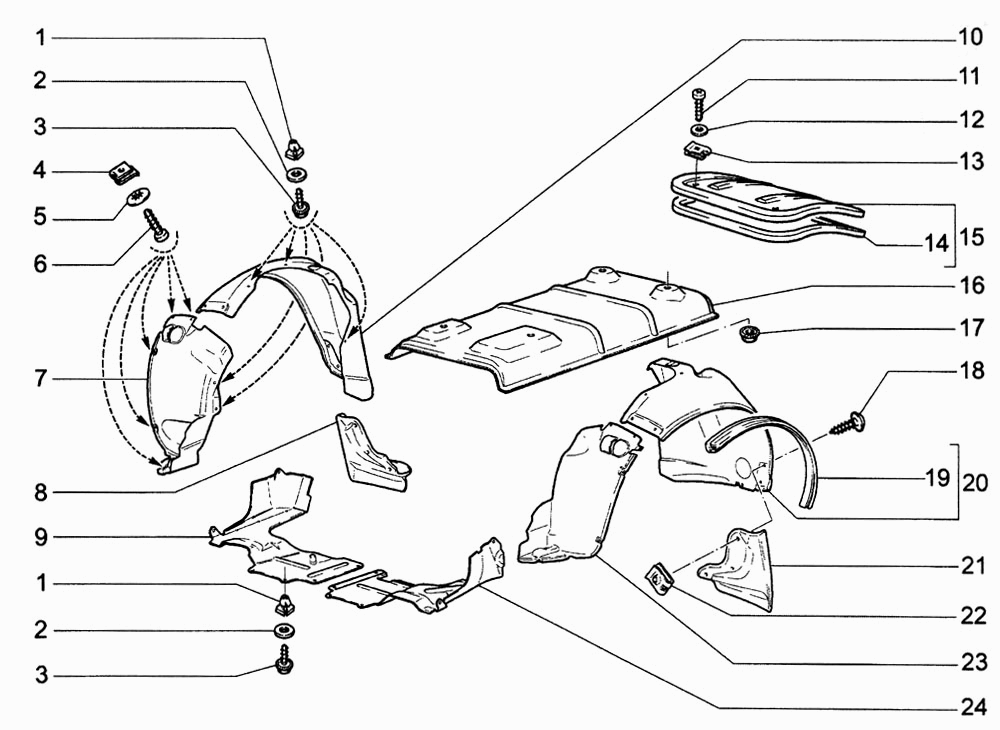 1
2
3
4
5
6
7
8
9
1
2
3
10
11
12
13
14
15
16
17
18
19
20
21
22
23
24